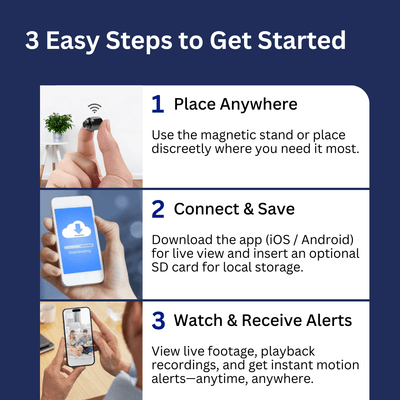 3 Easy Steps to Get Started

1 Place Anywhere

Use the magnetic stand or place discreetly where you need it most.

Downloading

2 Connect & Save

Download the app (iOS / Android) for live view and insert an optional SD card for local storage.

3 Watch & Receive Alerts

View live footage, playback recordings, and get instant motion alerts—anytime, anywhere.