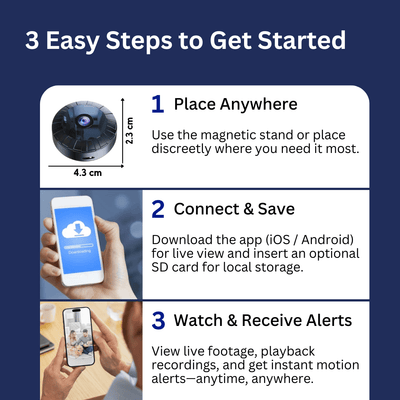 3 Easy Steps to Get Started

2.3 cm

4.3 cm

1 Place Anywhere

Use the magnetic stand or place discreetly where you need it most.

Downloading

2 Connect & Save

Download the app (iOS / Android) for live view and insert an optional SD card for local storage.

3 Watch & Receive Alerts

View live footage, playback recordings, and get instant motion alerts—anytime, anywhere.